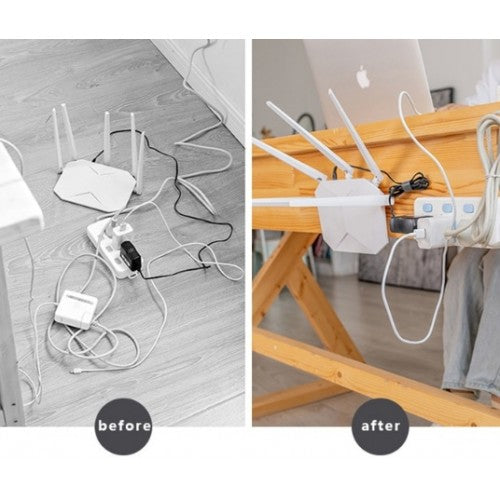 before

after