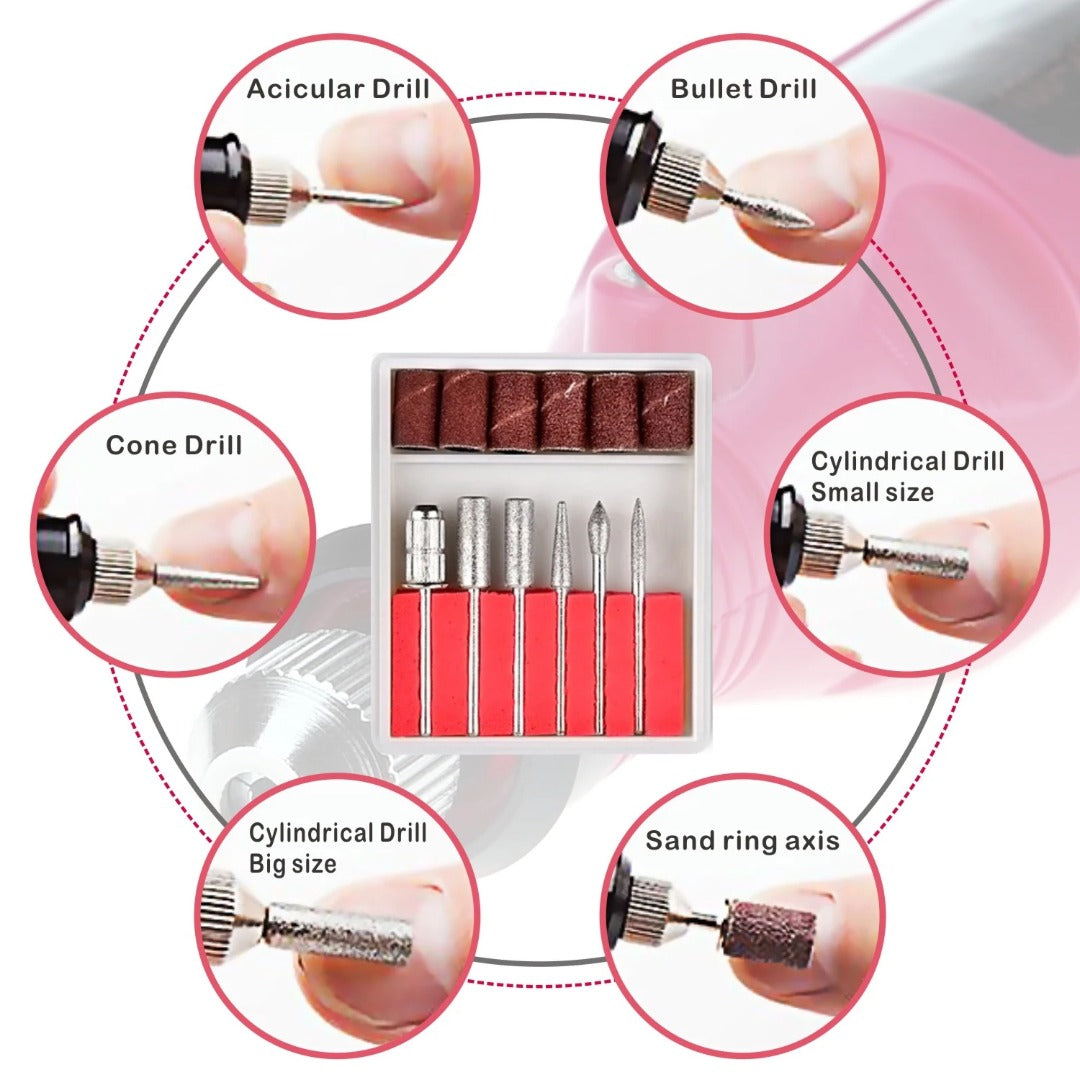 Acicular Drill

Bullet Drill

Cone Drill

Cylindrical Drill Small size

Cylindrical Drill Big size

Sand ring axis