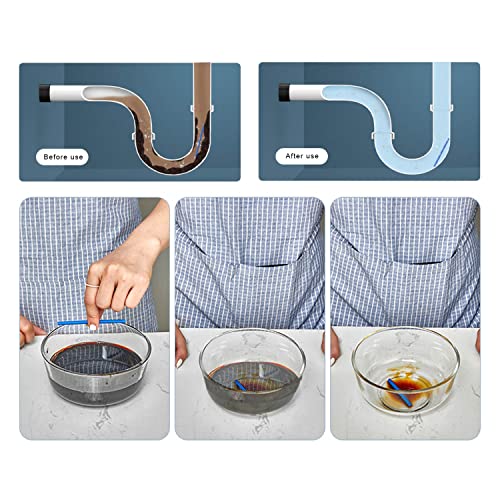 Before use

After use