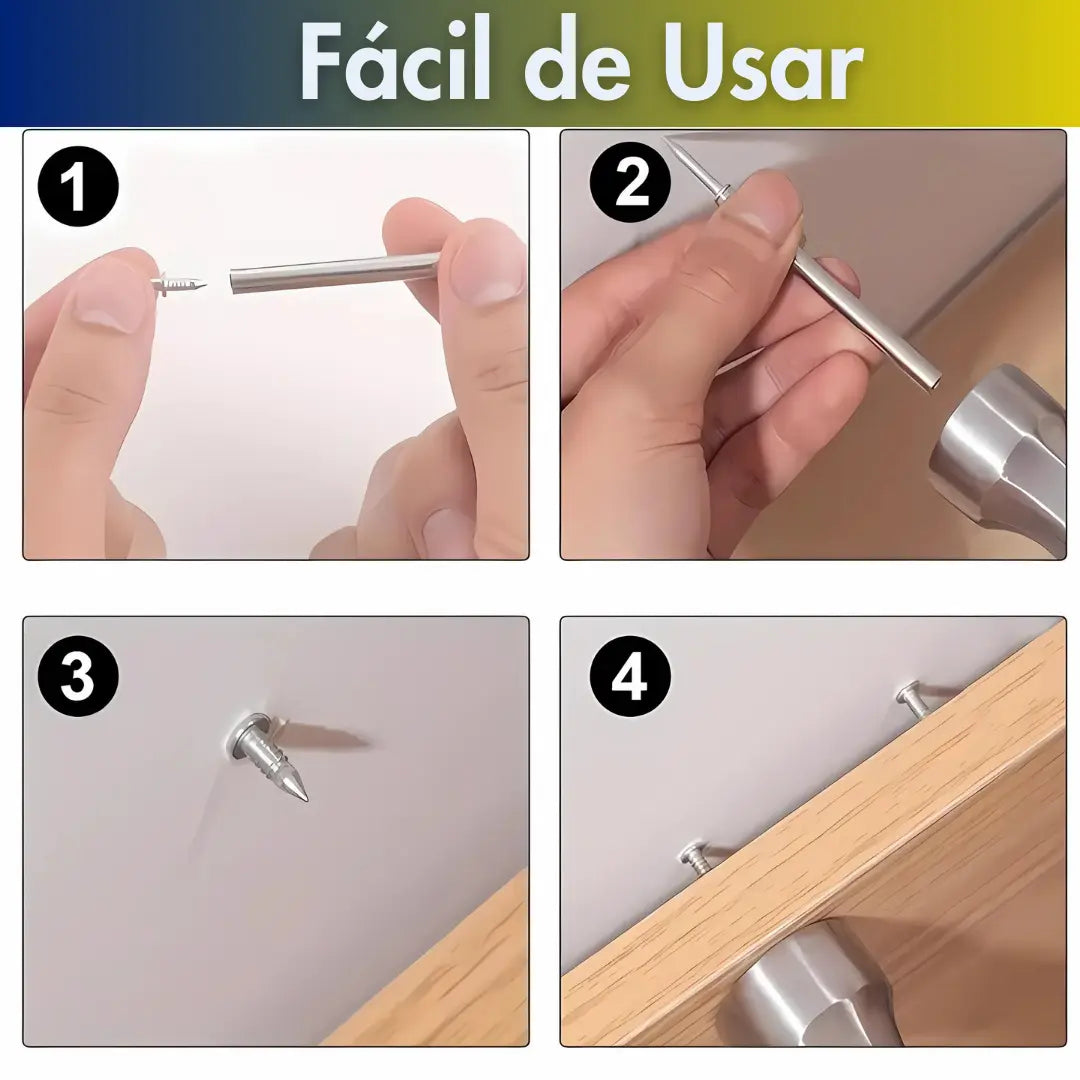 Fácil de Usar

1

2

3

4