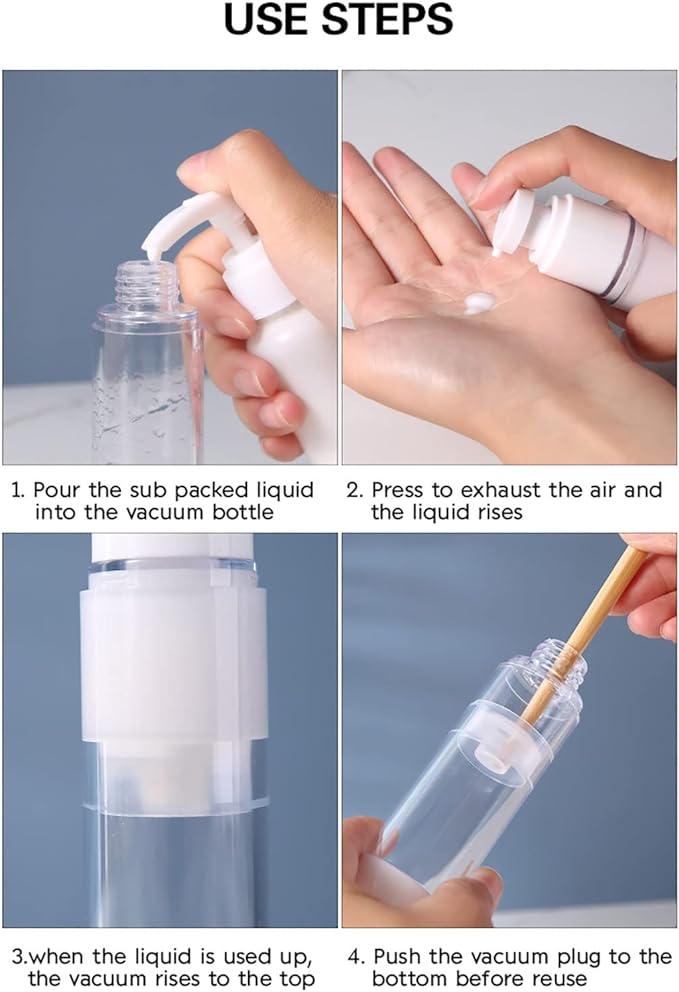 USE STEPS

1. Pour the sub packed liquid into the vacuum bottle

2. Press to exhaust the air and the liquid rises

3.when the liquid is used up, the vacuum rises to the top

4. Push the vacuum plug to the bottom before reuse